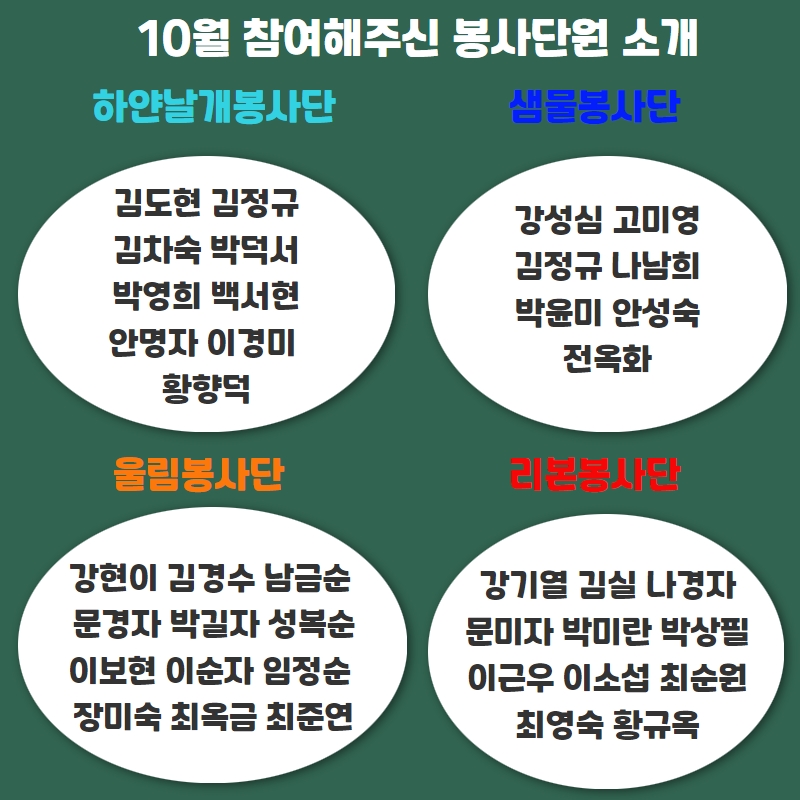 10월 참여해주신 봉사단원 소개

하얀날개봉사단

김도현 김정규
김차숙 박덕서
박영희 백서현
안명자 이경미
황향덕

샘물봉사단

강성심 고미영
김정규 나남희
박윤미 안성숙
전옥화

울림봉사단

강현이 김경수 남금순
문경자 박길자 성복순
이보현 이순자 임정순
장미숙 최옥금 최준연

리본봉사단

강기열 김실 나경자
문미자 박미란 박상필
이근우 이소섭 최순원
최영숙 황규옥