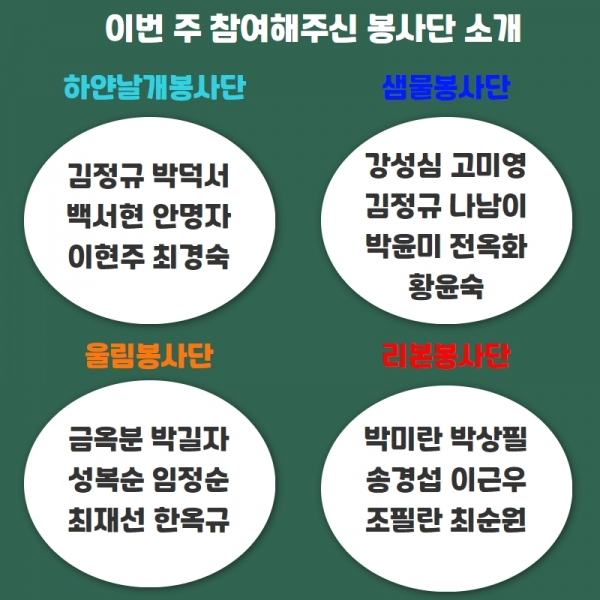 이번 주 참여해주신 봉사단 소개

하얀날개봉사단

김정규 박덕서
백서현 안명자
이현주 최경숙

샘물봉사단

강성심 고미영
김정규 나남이
박윤미 전옥화
황윤숙

울림봉사단

금옥분 박길자
성복순 임정순
최재선 한옥규

리본봉사단

박미란 박상필
송경섭 이근우
조필란 최순원